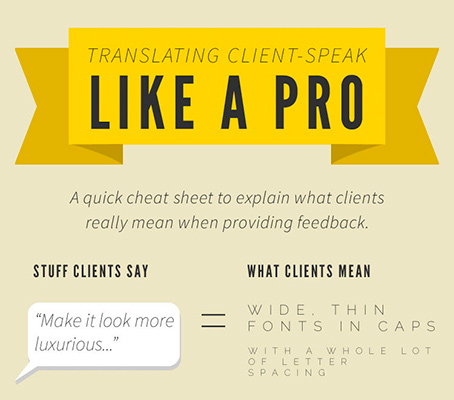 TRANSLATING CLIENT-SPEAK
LIKE A PRO

A quick cheat sheet to explain what clients really mean when providing feedback.

STUFF CLIENTS SAY

WHAT CLIENTS MEAN

"Make it look more luxurious..."

=

WIDE, THIN FONTS IN CAPS

WITH A WHOLE LOT OF LETTER SPACING