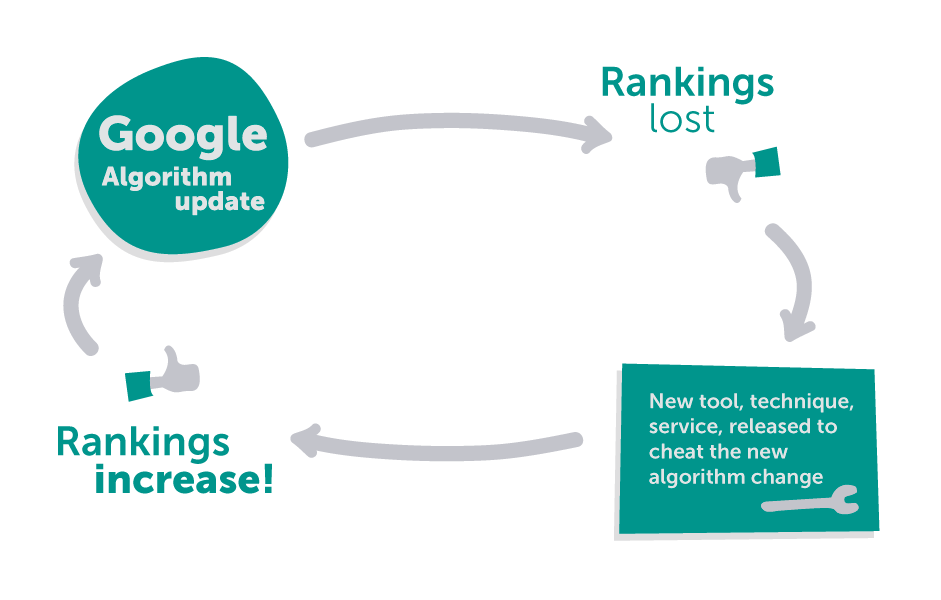 Google
Algorithm
update

Rankings
lost

New tool, technique, service, released to cheat the new algorithm change

Rankings
increase!